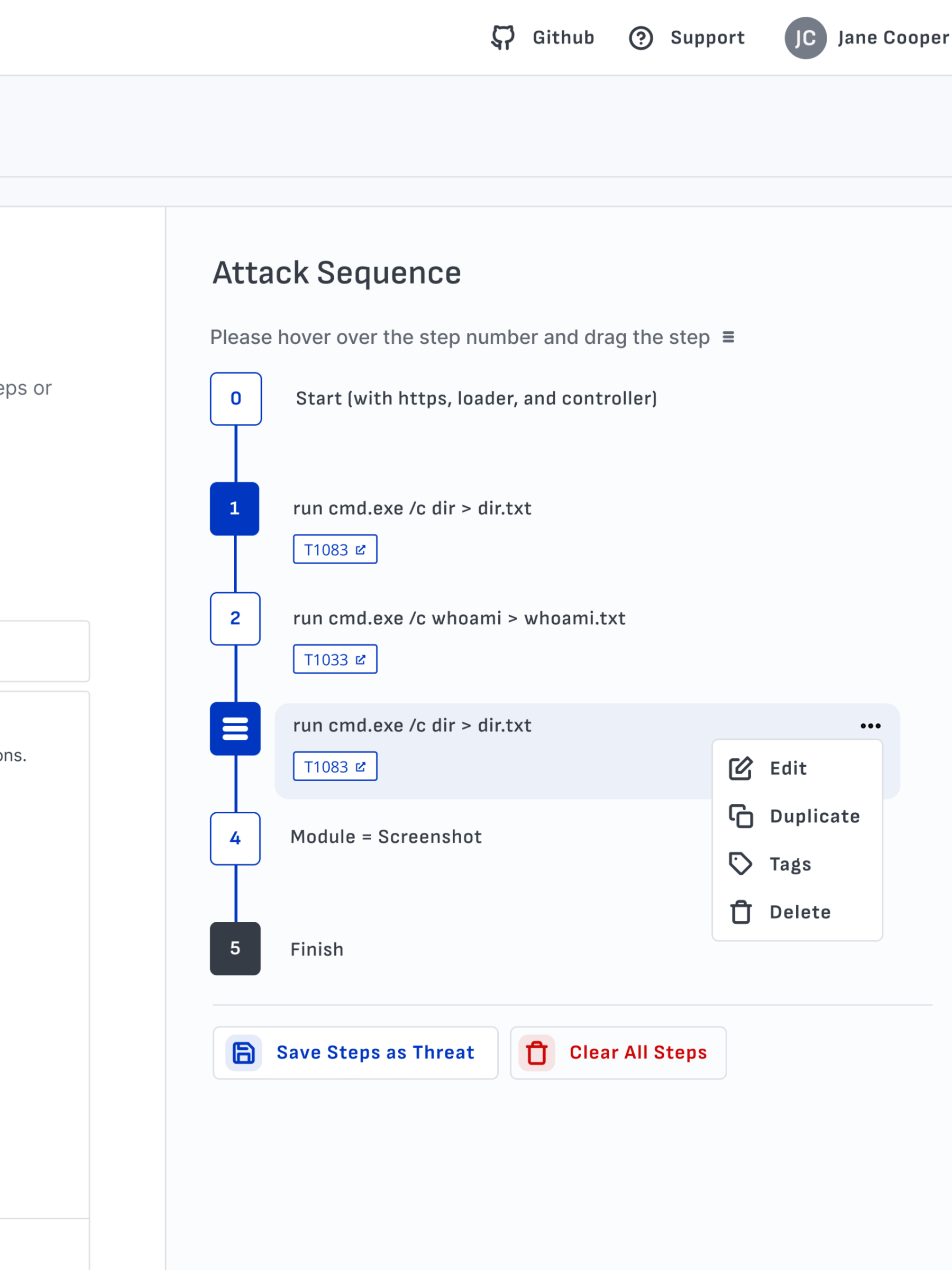 Github Support JC Jane Cooper

eps or

ons.

Attack Sequence

Please hover over the step number and drag the step

0 Start (with https, loader, and controller)

1 run cmd.exe /c dir > dir.txt
T1083

2 run cmd.exe /c whoami > whoami.txt
T1033

run cmd.exe /c dir > dir.txt
T1083

Edit
Duplicate
Tags
Delete

4 Module = Screenshot

5 Finish

Save Steps as Threat

Clear All Steps